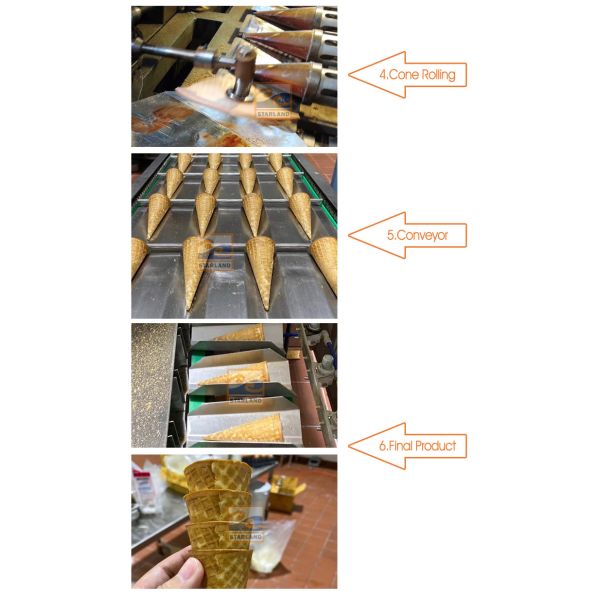 STARLAND

4.Cone Rolling

STARLAND

5.Conveyor

STARLAND

6.Final Product

STARLAND