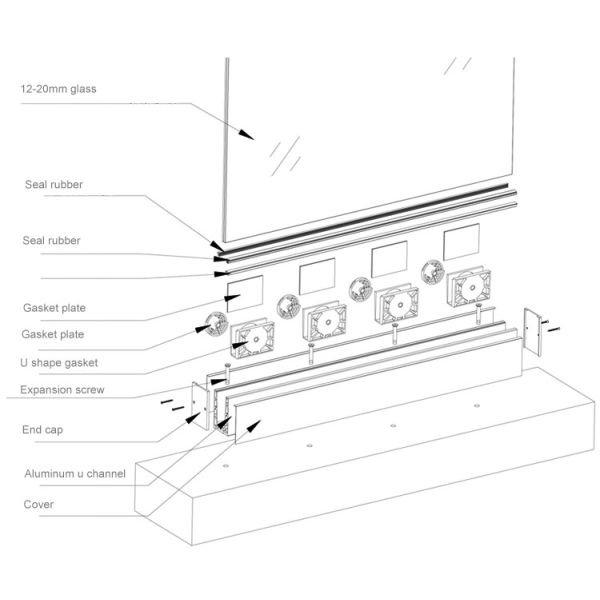 12-20mm glass

Seal rubber

Seal rubber

Gasket plate

Gasket plate

U shape gasket

Expansion screw

End cap

Aluminum u channel

Cover