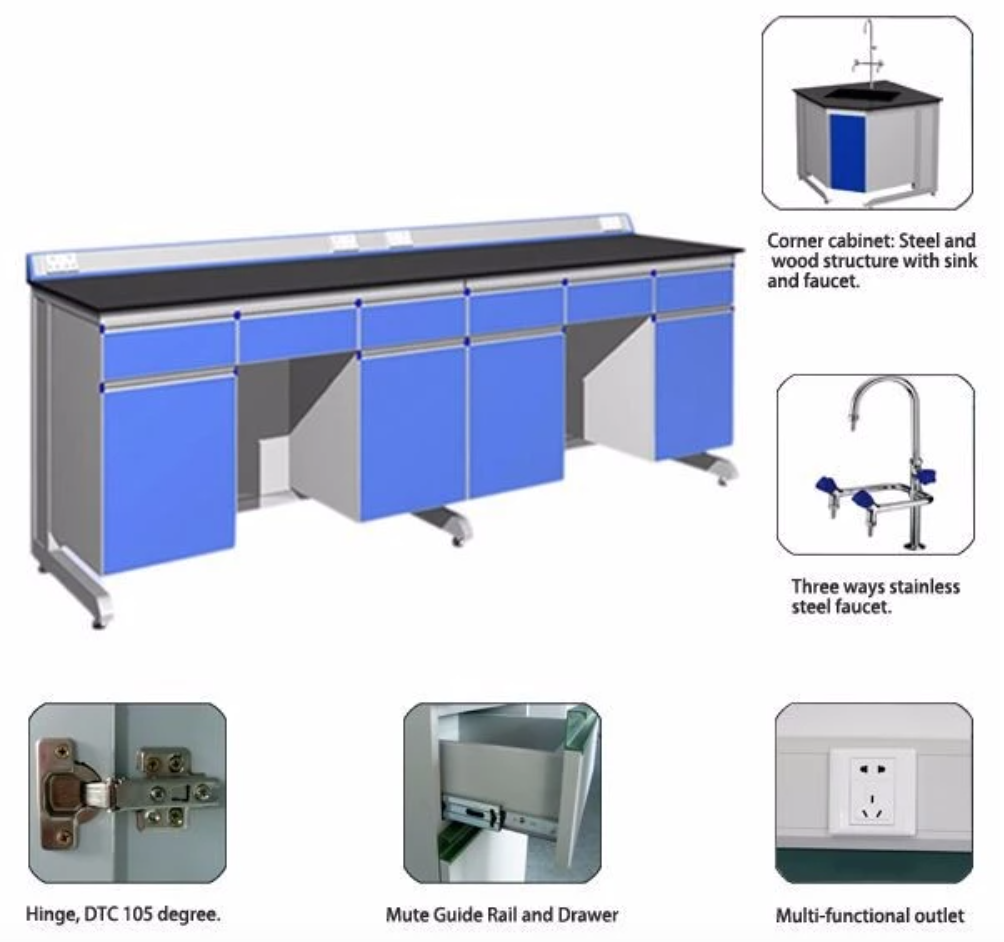 Corner cabinet: Steel and wood structure with sink and faucet.

Three ways stainless steel faucet.

Hinge, DTC 105 degree.

Mute Guide Rail and Drawer

Multi-functional outlet