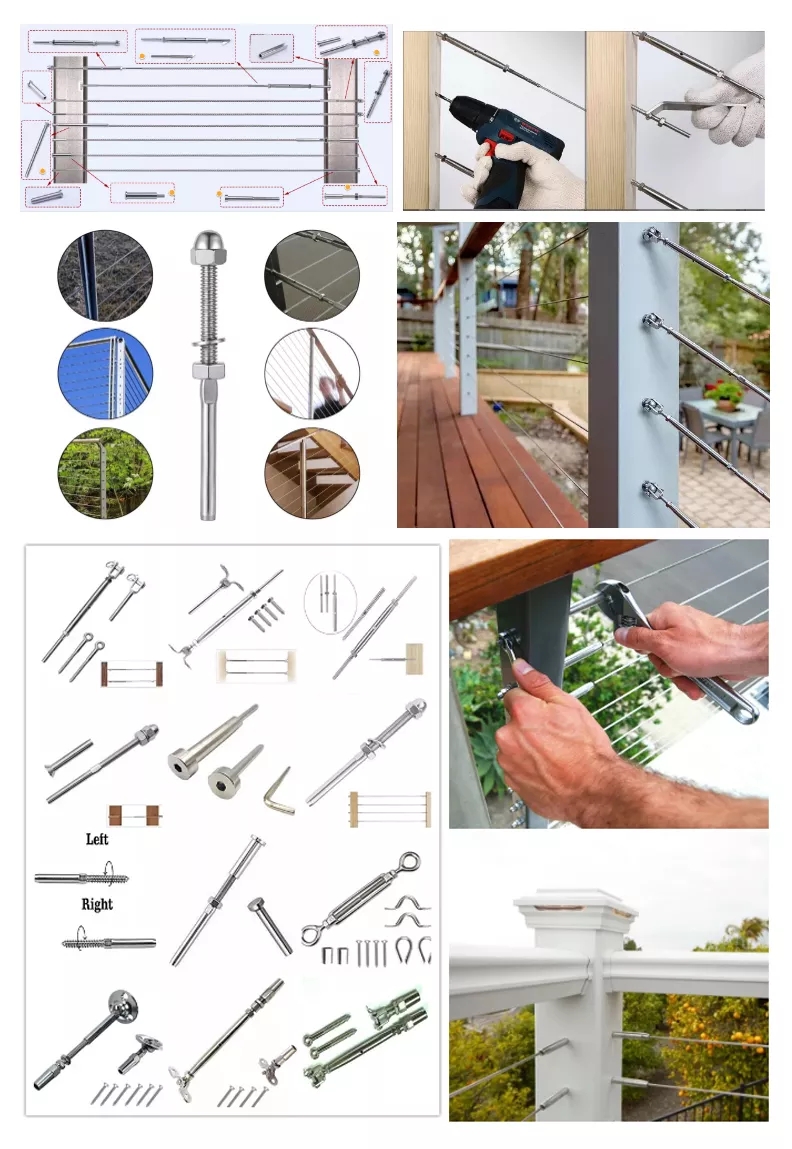 Left

Right