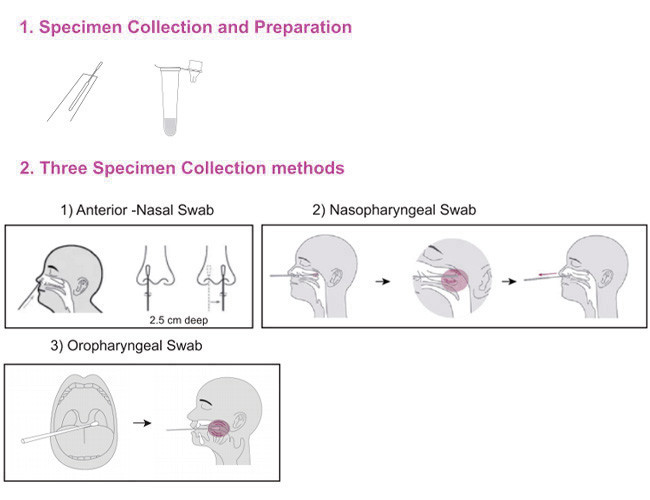 1. Specimen Collection and Preparation

2. Three Specimen Collection methods

1) Anterior -Nasal Swab

2.5 cm deep

2) Nasopharyngeal Swab

3) Oropharyngeal Swab