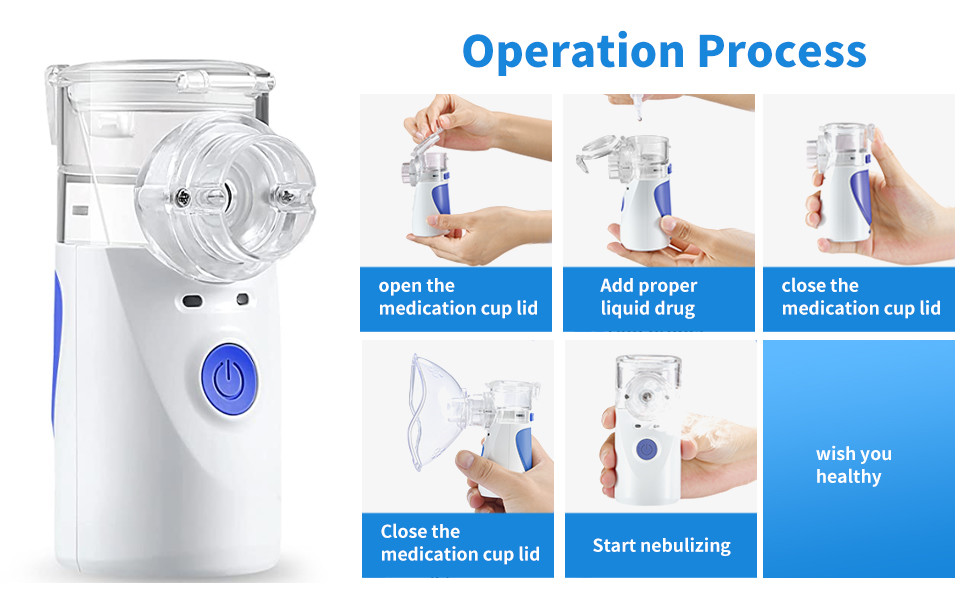 Operation Process

open the medication cup lid

Add proper liquid drug

close the medication cup lid

Close the medication cup lid

Start nebulizing

wish you healthy