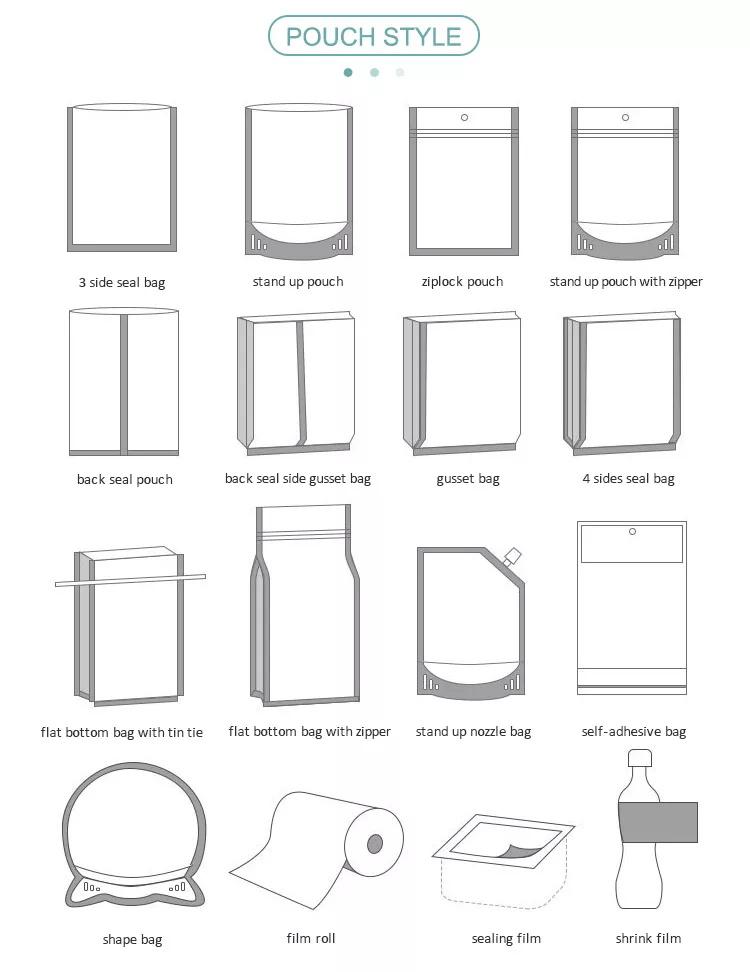 POUCH STYLE

3 side seal bag

stand up pouch

ziplock pouch

stand up pouch with zipper

back seal pouch

back seal side gusset bag

gusset bag

4 sides seal bag

flat bottom bag with tin tie

flat bottom bag with zipper

stand up nozzle bag

self-adhesive bag

shape bag

film roll

sealing film

shrink film