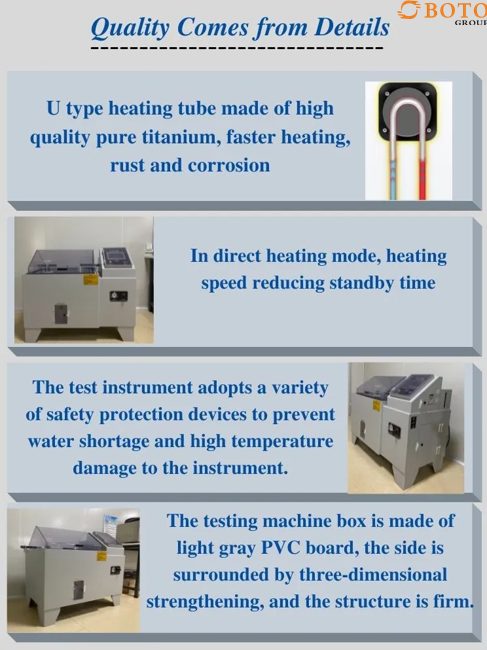 BOTO GROUP

Quality Comes from Details

U type heating tube made of high quality pure titanium, faster heating, rust and corrosion

In direct heating mode, heating speed reducing standby time

The test instrument adopts a variety of safety protection devices to prevent water shortage and high temperature damage to the instrument.

The testing machine box is made of light gray PVC board, the side is surrounded by three-dimensional strengthening, and the structure is firm.