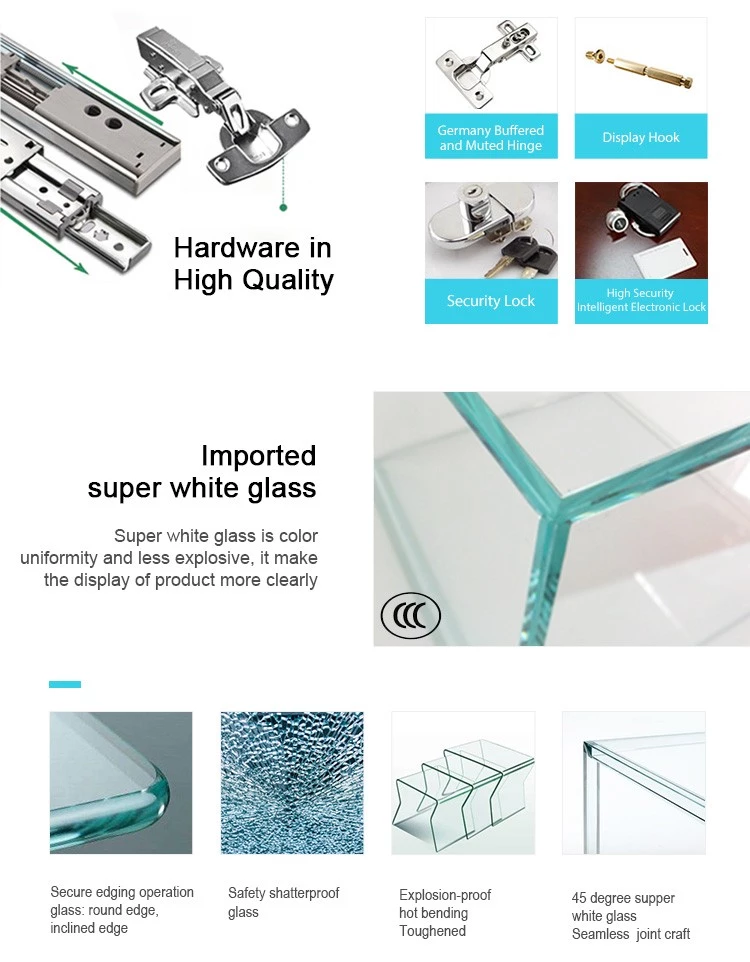 Hardware in High Quality

Germany Buffered and Muted Hinge

Display Hook

Security Lock

High Security Intelligent Electronic Lock

Imported super white glass

Super white glass is color uniformity and less explosive, it make the display of product more clearly

CCC

Secure edging operation glass: round edge, inclined edge

Safety shatterproof glass

Explosion-proof hot bending Toughened

45 degree supper white glass Seamless joint craft