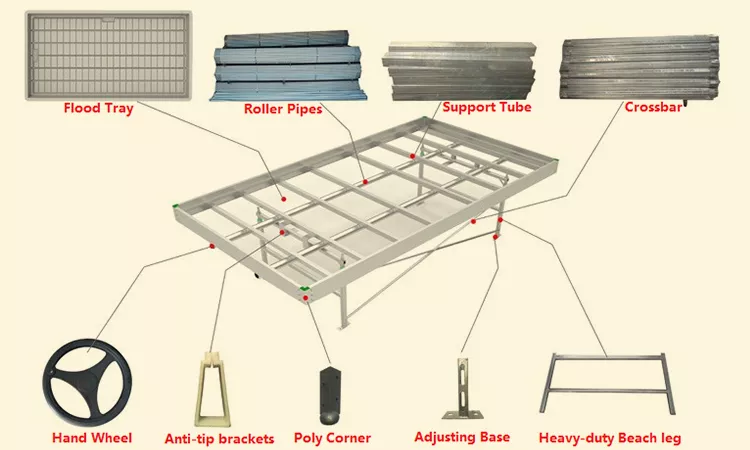 Flood Tray
Roller Pipes
Support Tube
Crossbar
Hand Wheel
Anti-tip brackets
Poly Corner
Adjusting Base
Heavy-duty Beach leg