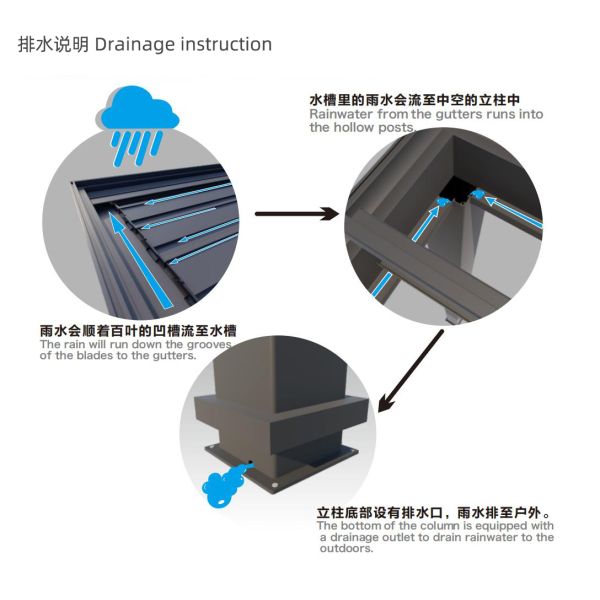 排水说明 Drainage instruction

水槽里的雨水会流至中空的立柱中
Rainwater from the gutters runs into the hollow posts.

雨水会顺着百叶的凹槽流至水槽
The rain will run down the grooves of the blades to the gutters.

立柱底部设有排水口，雨水排至户外。
The bottom of the column is equipped with a drainage outlet to drain rainwater to the outdoors.