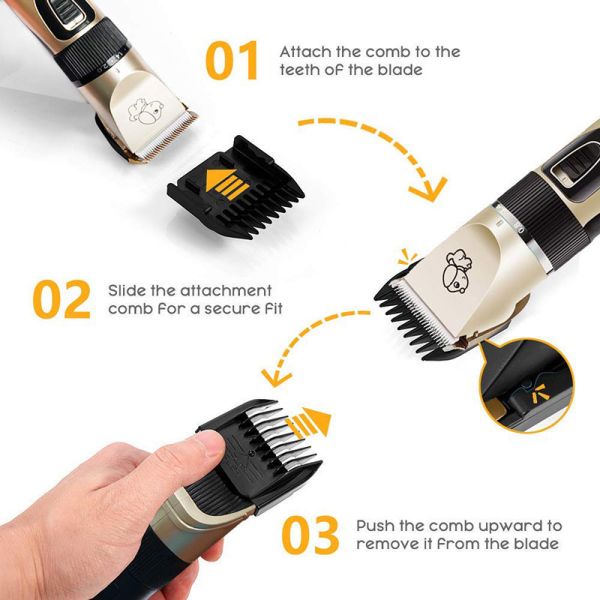 01 Attach the comb to the teeth of the blade

02 Slide the attachment comb for a secure fit

03 Push the comb upward to remove it from the blade