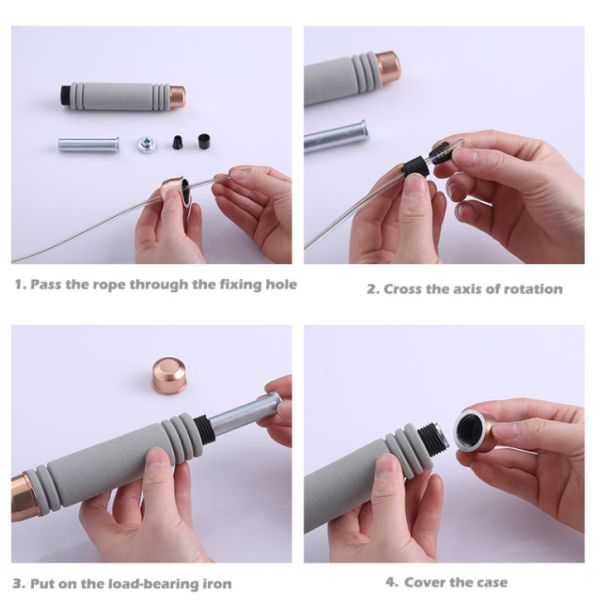 1. Pass the rope through the fixing hole

2. Cross the axis of rotation

3. Put on the load-bearing iron

4. Cover the case