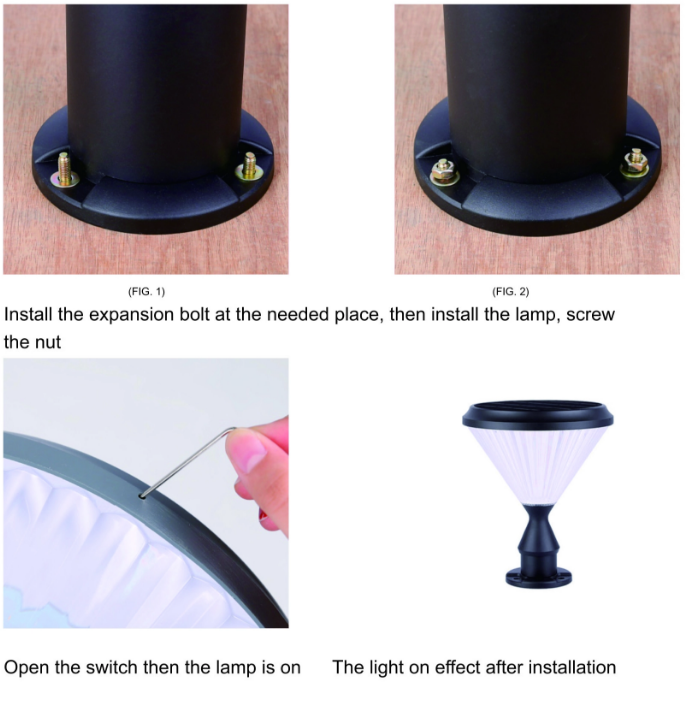 (FIG. 1)

(FIG. 2)

Install the expansion bolt at the needed place, then install the lamp, screw the nut

Open the switch then the lamp is on

The light on effect after installation