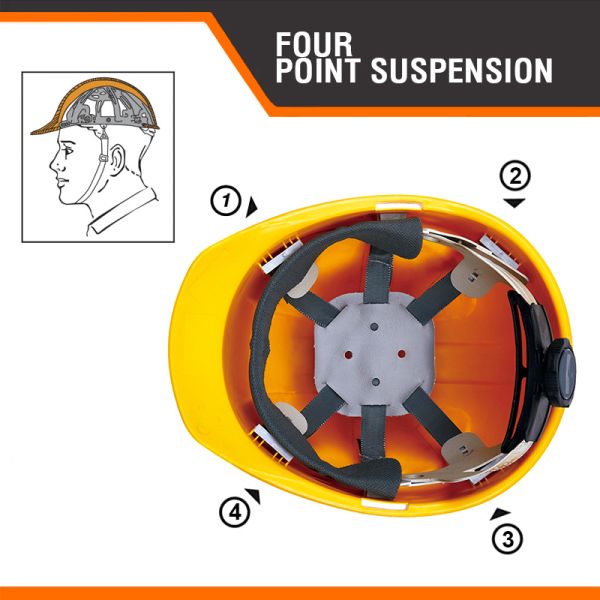 FOUR
POINT SUSPENSION

1

2

4

3