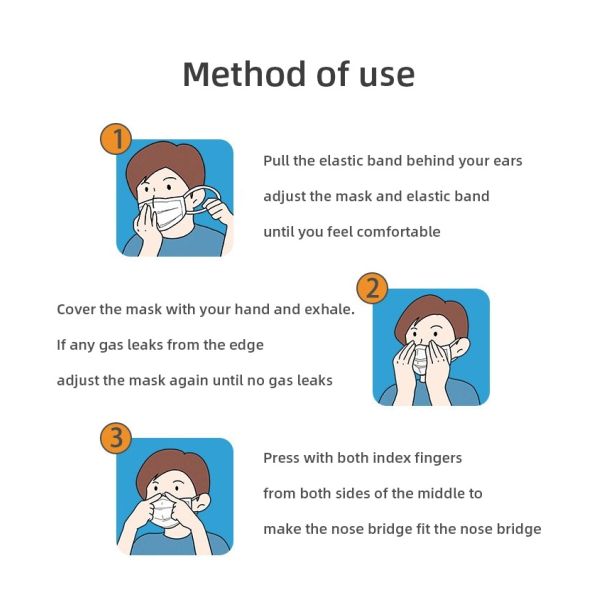 Method of use

1

Pull the elastic band behind your ears
adjust the mask and elastic band
until you feel comfortable

2

Cover the mask with your hand and exhale.
If any gas leaks from the edge
adjust the mask again until no gas leaks

3

Press with both index fingers
from both sides of the middle to
make the nose bridge fit the nose bridge