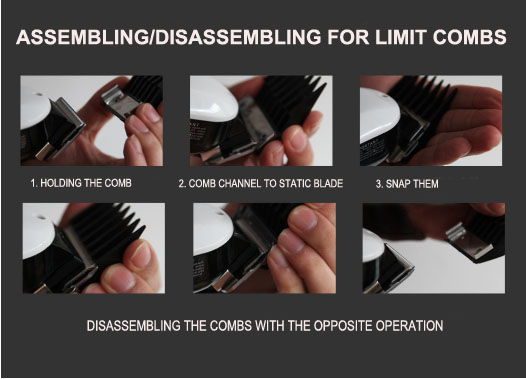 ASSEMBLING/DISASSEMBLING FOR LIMIT COMBS

1. HOLDING THE COMB

2. COMB CHANNEL TO STATIC BLADE

3. SNAP THEM

DISASSEMBLING THE COMBS WITH THE OPPOSITE OPERATION