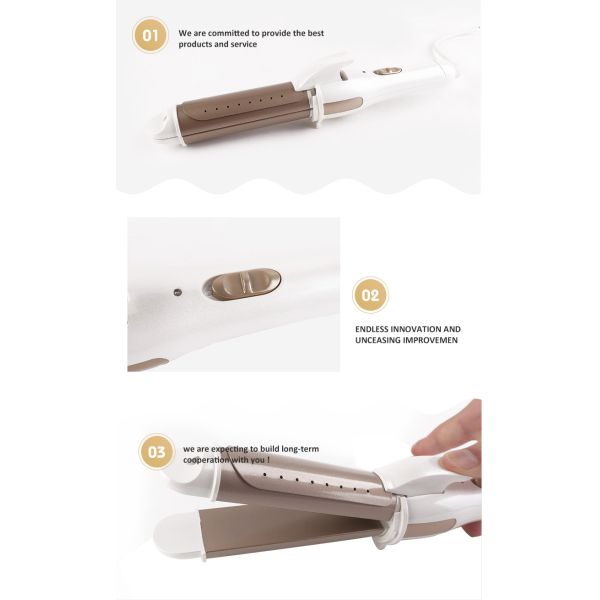 01

We are committed to provide the best products and service

02

ENDLESS INNOVATION AND UNCEASING IMPROVEMEN

03

we are expecting to build long-term cooperation with you !