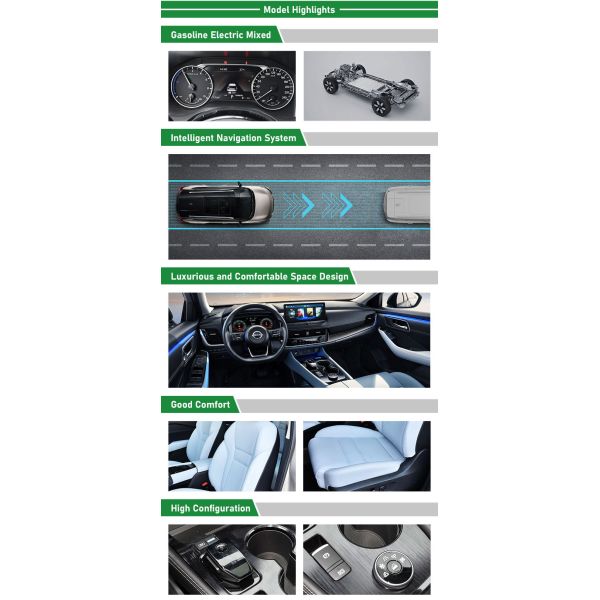 Model Highlights

Gasoline Electric Mixed

Intelligent Navigation System

Luxurious and Comfortable Space Design

Good Comfort

High Configuration