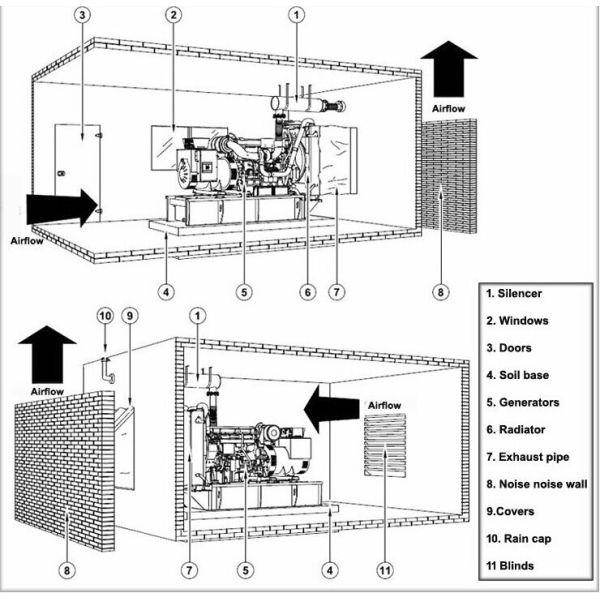 3
2
1
Airflow
Airflow
4
5
6
7
8

10
9
1
Airflow
Airflow
8
7
5
4
11

1. Silencer
2. Windows
3. Doors
4. Soil base
5. Generators
6. Radiator
7. Exhaust pipe
8. Noise noise wall
9.Covers
10. Rain cap
11 Blinds