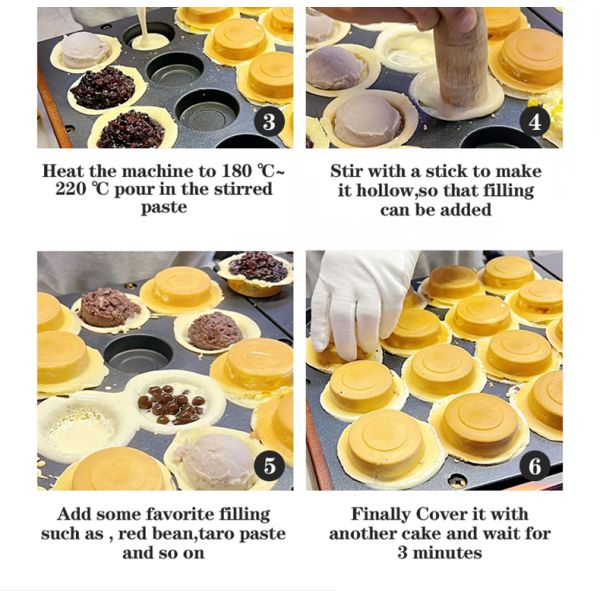 3

Heat the machine to 180 ℃~ 220 ℃ pour in the stirred paste

4

Stir with a stick to make it hollow,so that filling can be added

5

Add some favorite filling such as , red bean,taro paste and so on

6

Finally Cover it with another cake and wait for 3 minutes