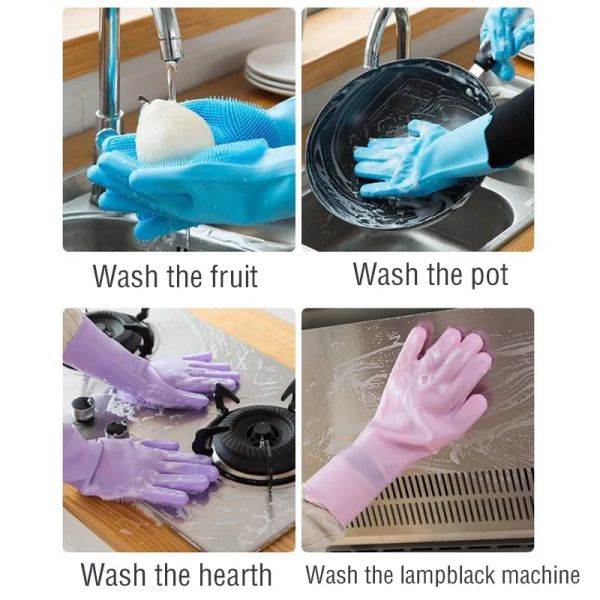 Wash the fruit

Wash the pot

Wash the hearth

Wash the lampblack machine