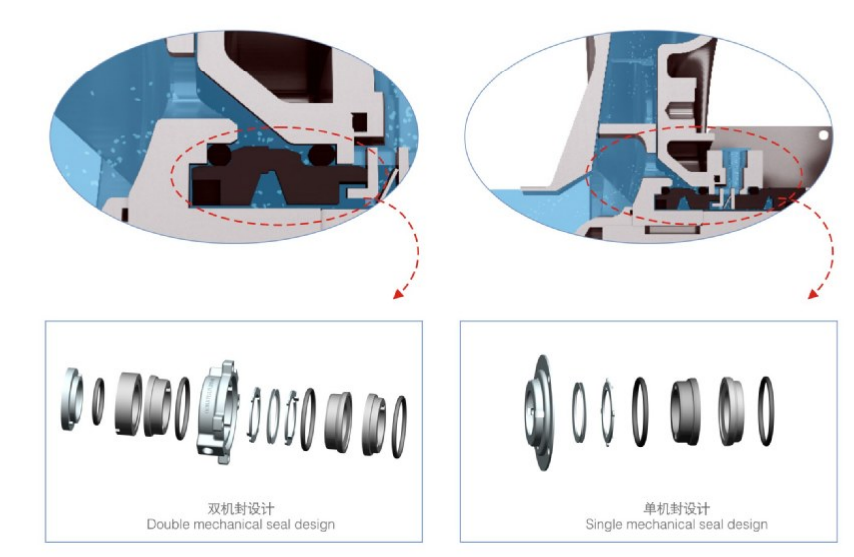 双机封设计
Double mechanical seal design

单机封设计
Single mechanical seal design