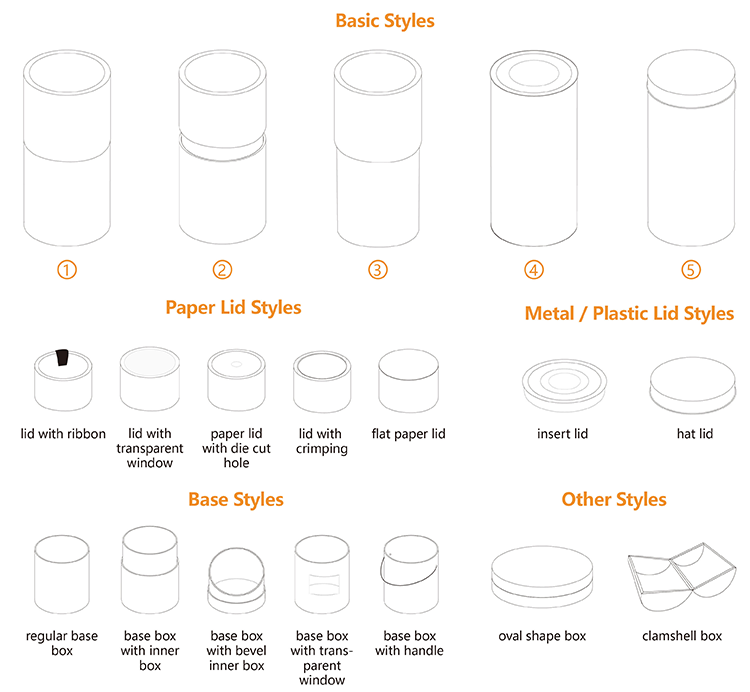 Basic Styles

① ② ③ ④ ⑤

Paper Lid Styles

lid with ribbon

lid with transparent window

paper lid with die cut hole

lid with crimping

flat paper lid

Metal / Plastic Lid Styles

insert lid

hat lid

Base Styles

regular base box

base box with inner box

base box with bevel inner box

base box with transparent window

base box with handle

Other Styles

oval shape box

clamshell box