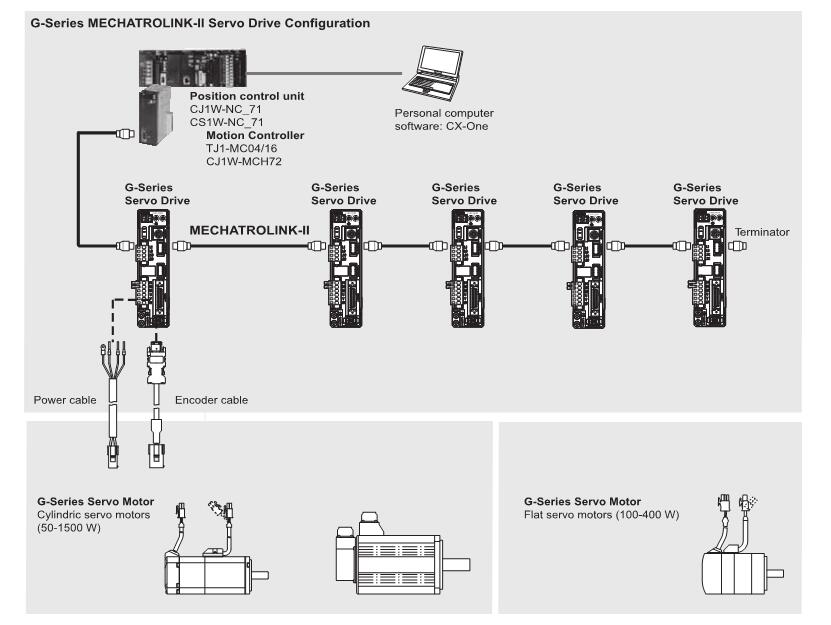 G-Series MECHATROLINK-II Servo Drive Configuration

Position control unit
CJ1W-NC_71
CS1W-NC_71

Motion Controller
TJ1-MC04/16
CJ1W-MCH72

Personal computer
software: CX-One

G-Series
Servo Drive

MECHATROLINK-II

G-Series
Servo Drive

G-Series
Servo Drive

G-Series
Servo Drive

G-Series
Servo Drive

Terminator

Power cable

Encoder cable

G-Series Servo Motor
Cylindric servo motors
(50-1500 W)

G-Series Servo Motor
Flat servo motors (100-400 W)