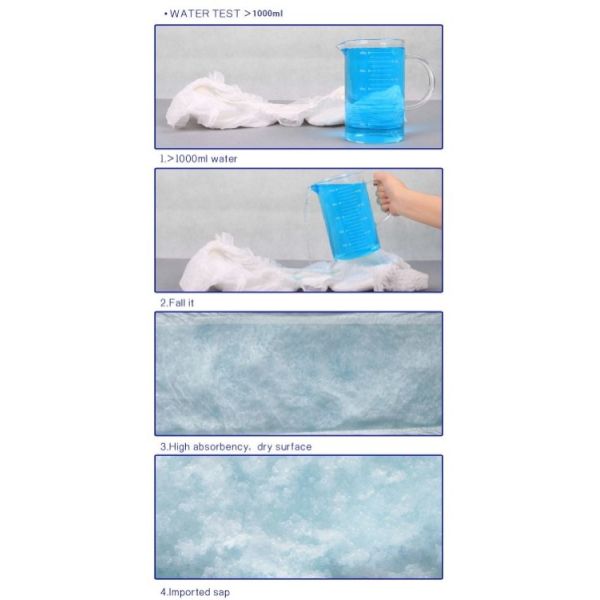 • WATER TEST >1000ml

1.>1000ml water

2.Fall it

3.High absorbency, dry surface

4.Imported sap