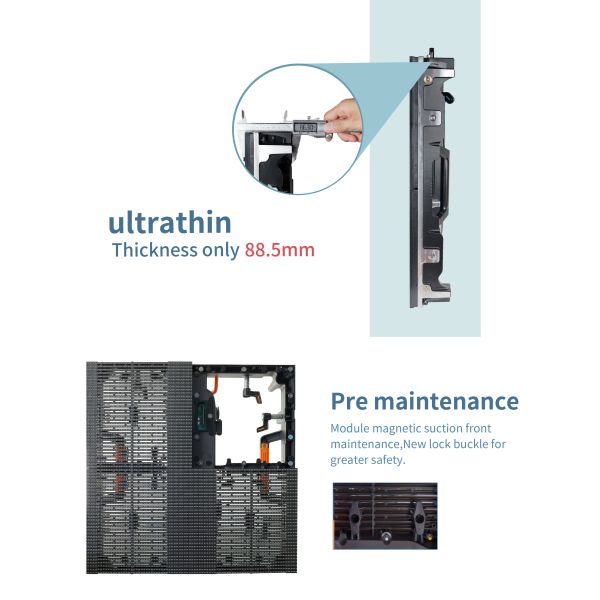 ultrathin
Thickness only 88.5mm

Pre maintenance
Module magnetic suction front maintenance,New lock buckle for greater safety.