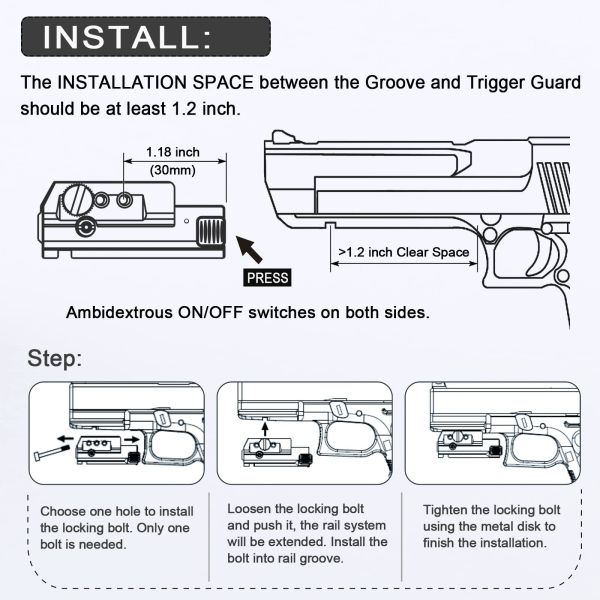 INSTALL:

The INSTALLATION SPACE between the Groove and Trigger Guard should be at least 1.2 inch.

1.18 inch
(30mm)

PRESS

>1.2 inch Clear Space

Ambidextrous ON/OFF switches on both sides.

Step:

Choose one hole to install the locking bolt. Only one bolt is needed.

Loosen the locking bolt and push it, the rail system will be extended. Install the bolt into rail groove.

Tighten the locking bolt using the metal disk to finish the installation.