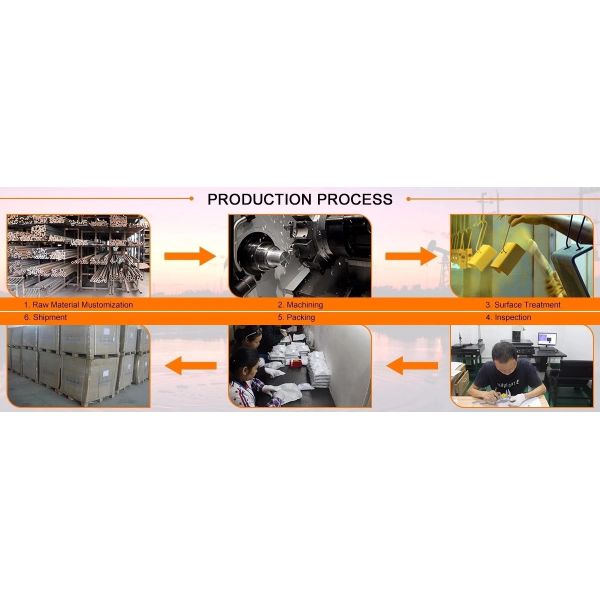 PRODUCTION PROCESS

1. Raw Material Mustomization

2. Machining

3. Surface Treatment

6. Shipment

5. Packing

4. Inspection