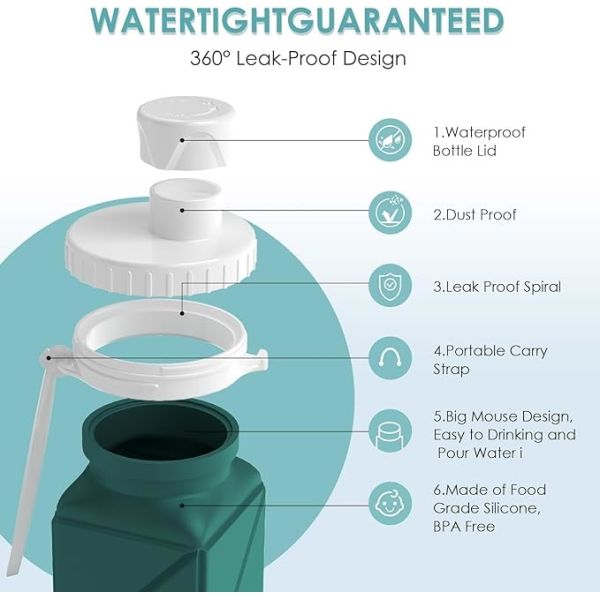 WATERTIGHTGUARANTEED
360° Leak-Proof Design

1.Waterproof Bottle Lid

2.Dust Proof

3.Leak Proof Spiral

4.Portable Carry Strap

5.Big Mouse Design, Easy to Drinking and Pour Water i

6.Made of Food Grade Silicone, BPA Free