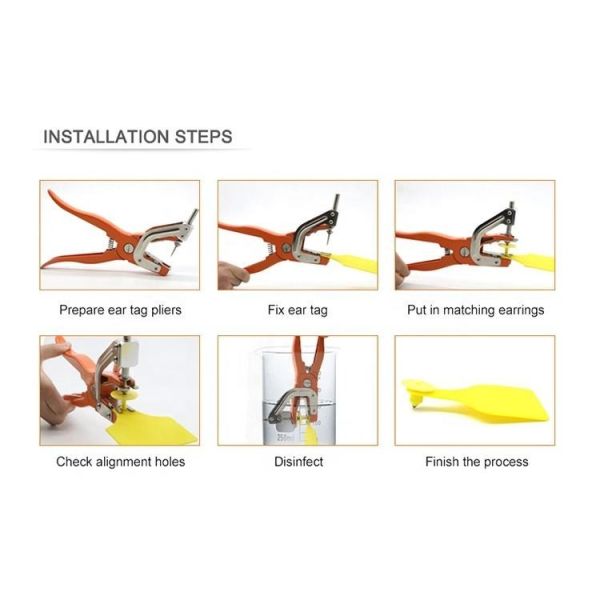 INSTALLATION STEPS

Prepare ear tag pliers

Fix ear tag

Put in matching earrings

Check alignment holes

250ml

Disinfect

Finish the process