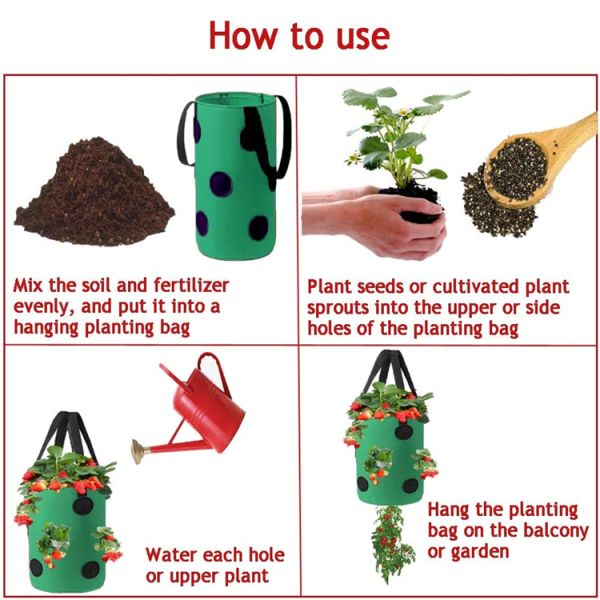 How to use

Mix the soil and fertilizer evenly, and put it into a hanging planting bag

Plant seeds or cultivated plant sprouts into the upper or side holes of the planting bag

Water each hole or upper plant

Hang the planting bag on the balcony or garden