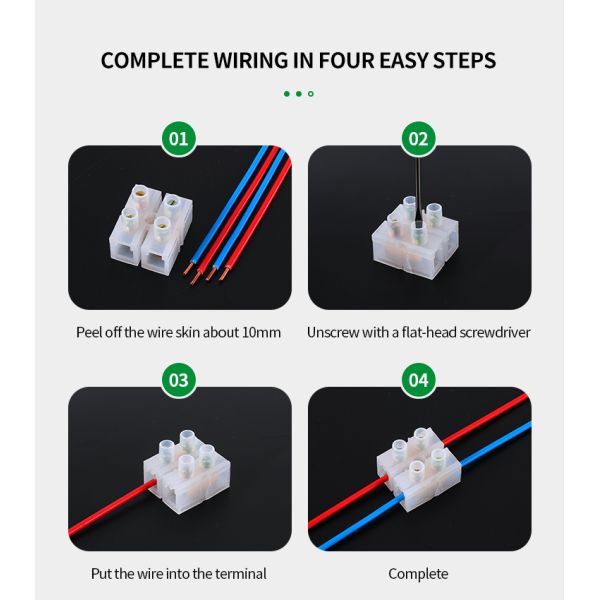 COMPLETE WIRING IN FOUR EASY STEPS

01

Peel off the wire skin about 10mm

02

Unscrew with a flat-head screwdriver

03

Put the wire into the terminal

04

Complete