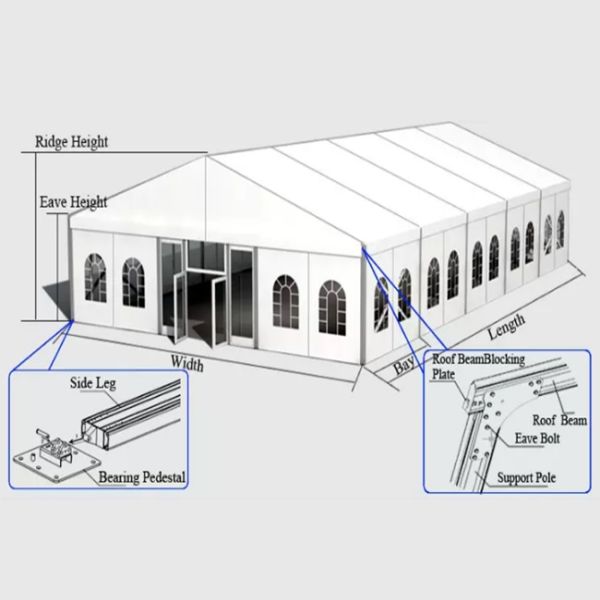 Ridge Height
Eave Height
Width
Bay
Length
Side Leg
Bearing Pedestal
Roof BeamBlocking Plate
Roof Beam
Eave Bolt
Support Pole