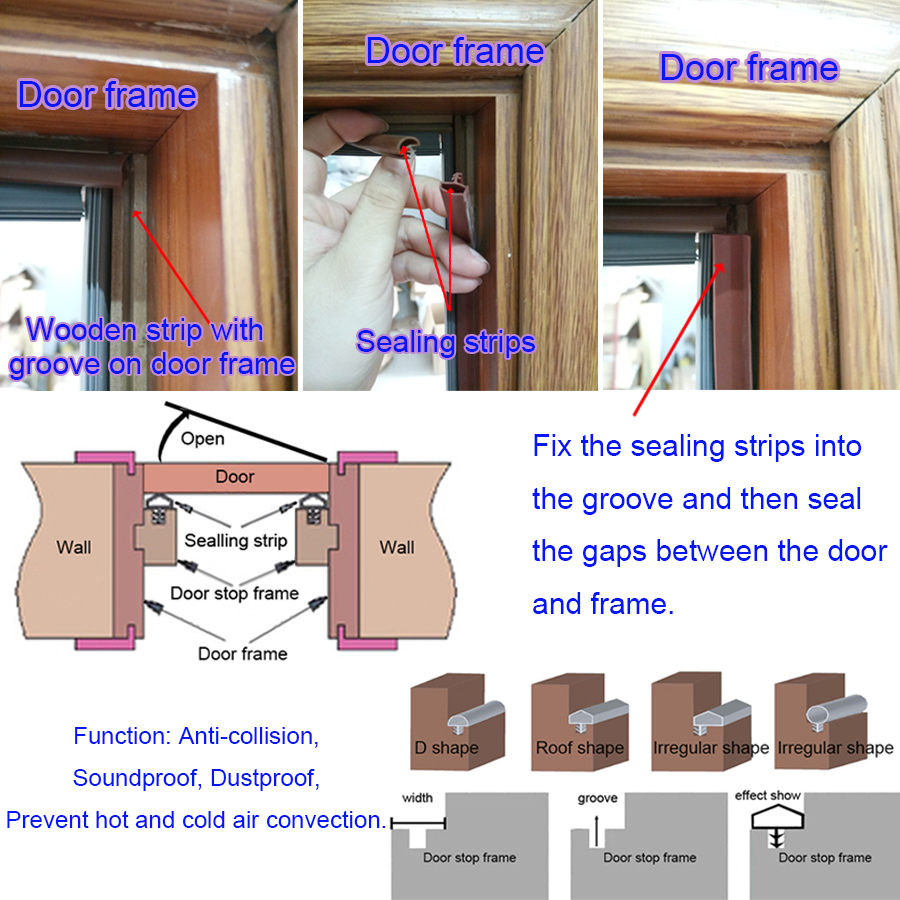 Door frame

Wooden strip with groove on door frame

Door frame

Sealing strips

Door frame

Open

Door

Wall

Sealling strip

Wall

Door stop frame

Door frame

Fix the sealing strips into the groove and then seal the gaps between the door and frame.

Function: Anti-collision, Soundproof, Dustproof, Prevent hot and cold air convection.

D shape

Roof shape

Irregular shape

Irregular shape

width

Door stop frame

groove

Door stop frame

effect show

Door stop frame