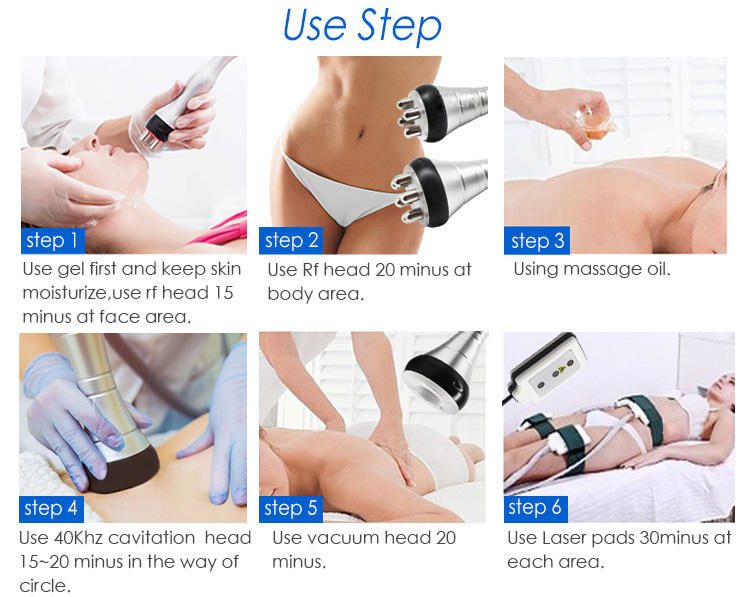 Use Step

step 1
Use gel first and keep skin moisturize,use rf head 15 minus at face area.

step 2
Use Rf head 20 minus at body area.

step 3
Using massage oil.

step 4
Use 40Khz cavitation head 15~20 minus in the way of circle.

step 5
Use vacuum head 20 minus.

step 6
Use Laser pads 30minus at each area.