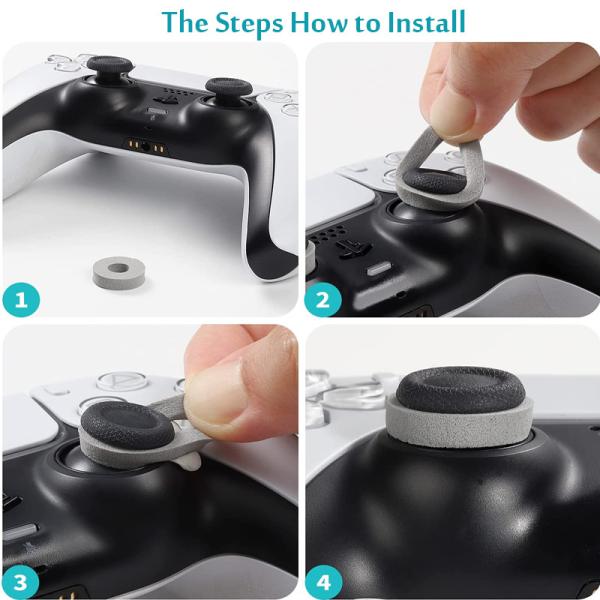 The Steps How to Install

1

2

3

4