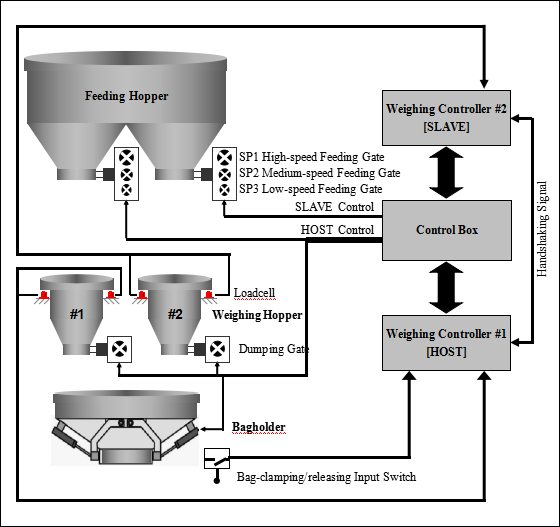 Feeding Hopper

Weighing Controller #2
[SLAVE]

SP1 High-speed Feeding Gate
SP2 Medium-speed Feeding Gate
SP3 Low-speed Feeding Gate

SLAVE Control

HOST Control

Control Box

Handshaking Signal

Loadcell

#1

#2

Weighing Hopper

Dumping Gate

Weighing Controller #1
[HOST]

Bagholder

Bag-clamping/releasing Input Switch