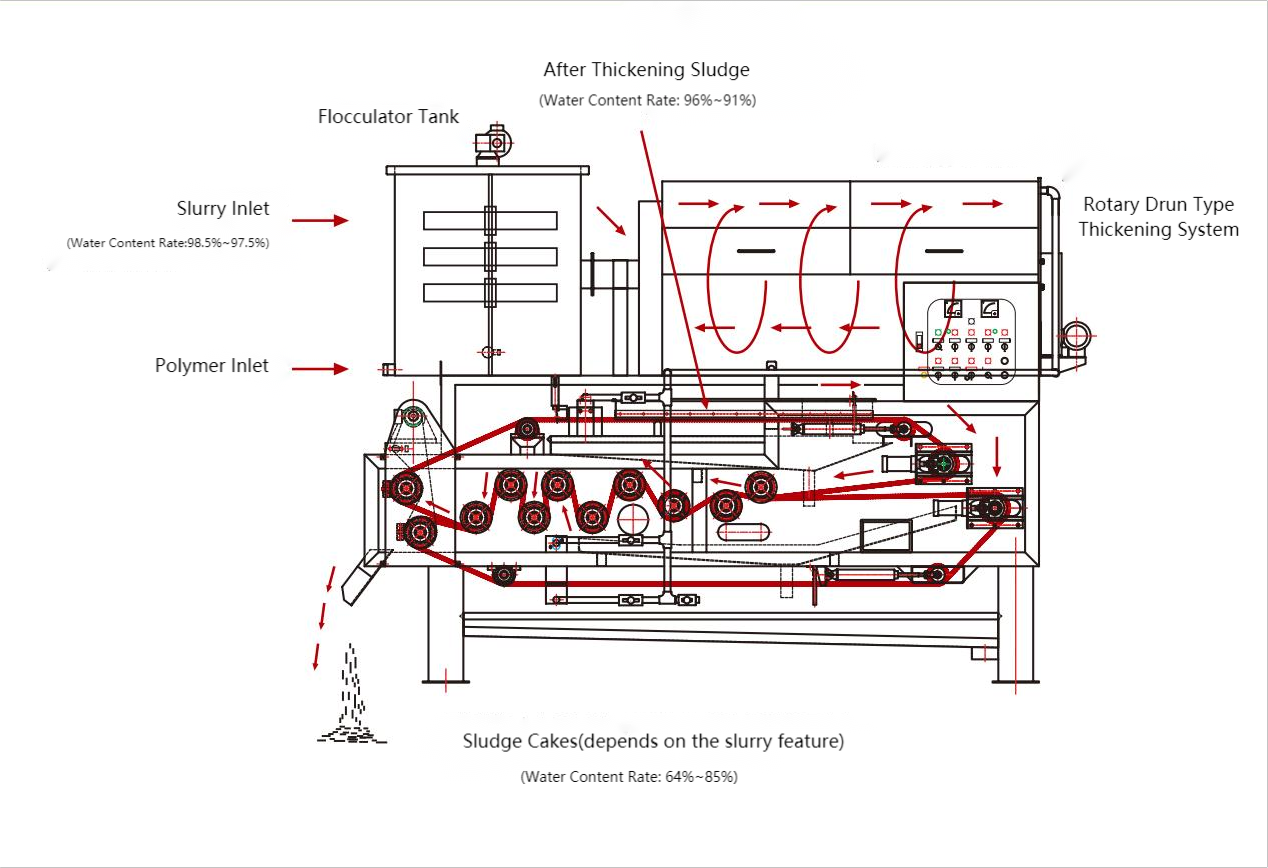 After Thickening Sludge

(Water Content Rate: 96%~91%)

Flocculator Tank

Slurry Inlet

(Water Content Rate:98.5%~97.5%)

Rotary Drun Type Thickening System

Polymer Inlet

Sludge Cakes(depends on the slurry feature)

(Water Content Rate: 64%~85%)