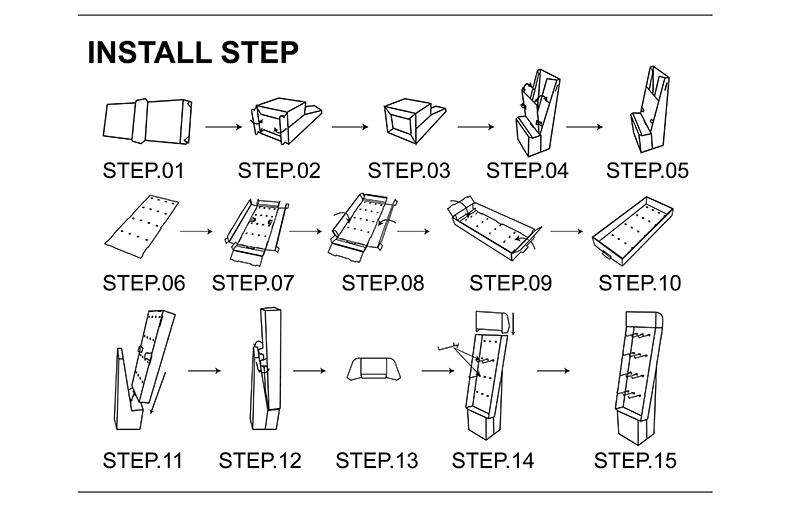 INSTALL STEP

STEP.01 STEP.02 STEP.03 STEP.04 STEP.05

STEP.06 STEP.07 STEP.08 STEP.09 STEP.10

STEP.11 STEP.12 STEP.13 STEP.14 STEP.15