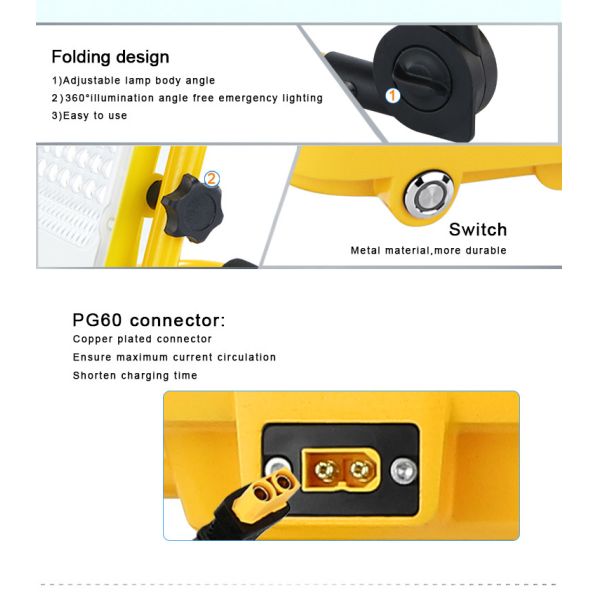 Folding design
1)Adjustable lamp body angle
2)360°illumination angle free emergency lighting
3)Easy to use

1

2

Switch
Metal material,more durable

PG60 connector:
Copper plated connector
Ensure maximum current circulation
Shorten charging time