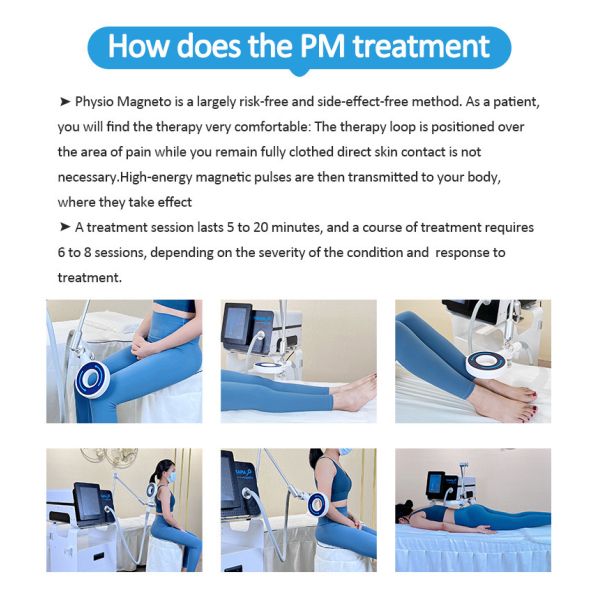 How does the PM treatment

➤ Physio Magneto is a largely risk-free and side-effect-free method. As a patient, you will find the therapy very comfortable: The therapy loop is positioned over the area of pain while you remain fully clothed direct skin contact is not necessary.High-energy magnetic pulses are then transmitted to your body, where they take effect

➤ A treatment session lasts 5 to 20 minutes, and a course of treatment requires 6 to 8 sessions, depending on the severity of the condition and response to treatment.