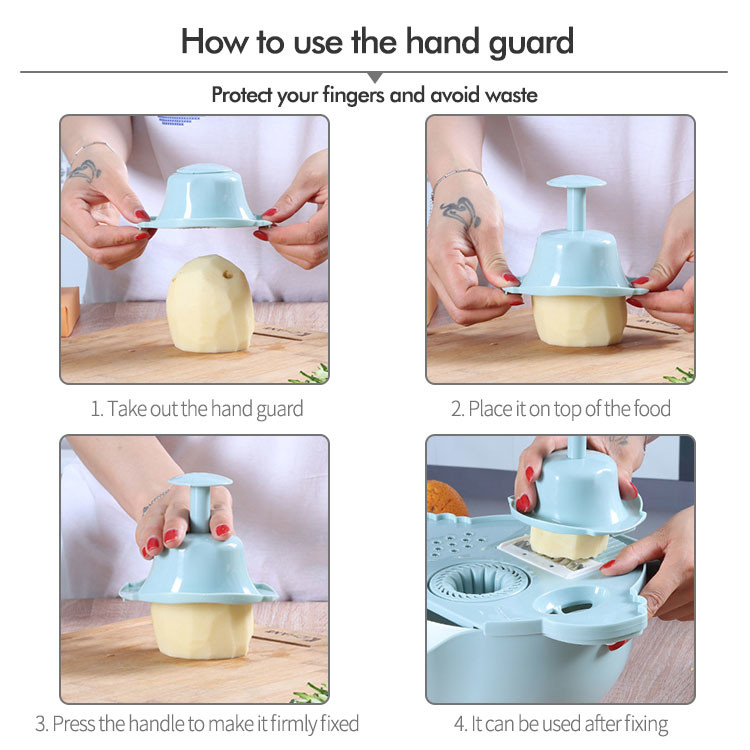 How to use the hand guard

Protect your fingers and avoid waste

1. Take out the hand guard

2. Place it on top of the food

3. Press the handle to make it firmly fixed

4. It can be used after fixing