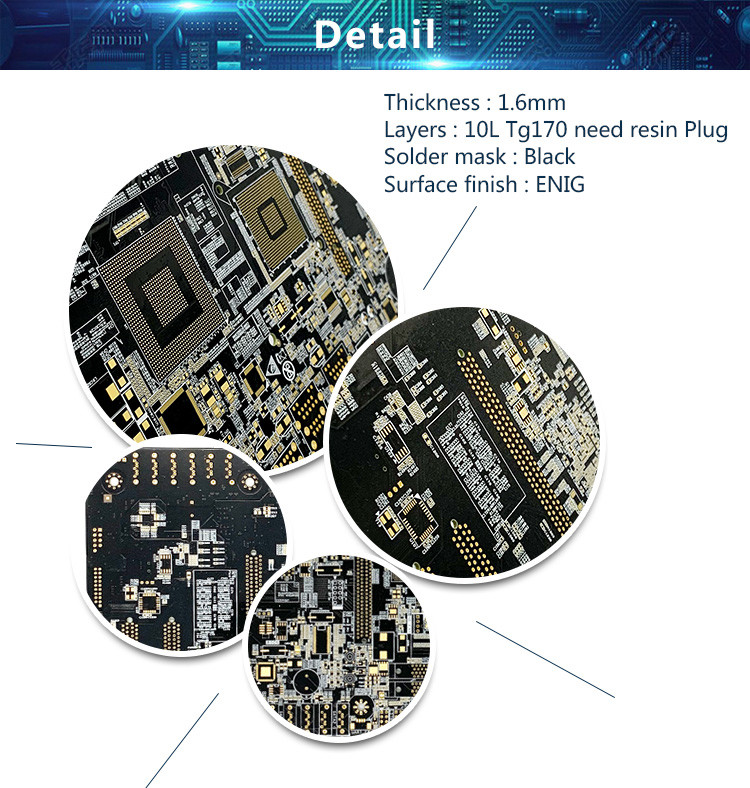 Detail

Thickness : 1.6mm
Layers : 10L Tg170 need resin Plug
Solder mask : Black
Surface finish : ENIG