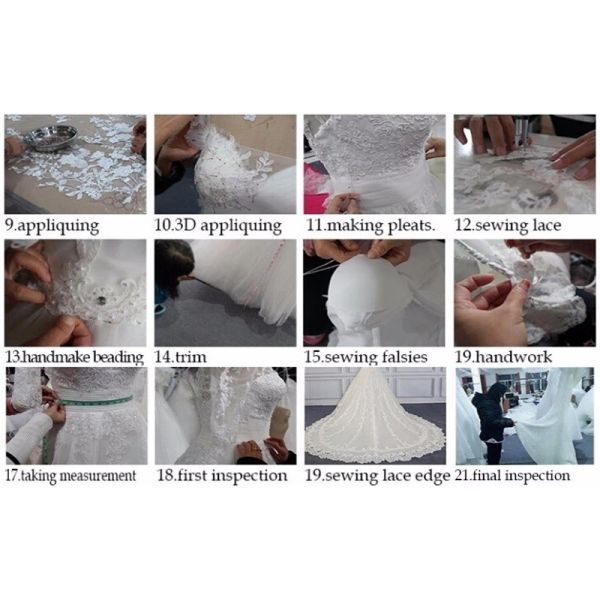 9.appliquing

10.3D appliquing

11.making pleats.

12.sewing lace

13.handmake beading

14.trim

15.sewing falsies

19.handwork

17.taking measurement

18.first inspection

19.sewing lace edge

21.final inspection