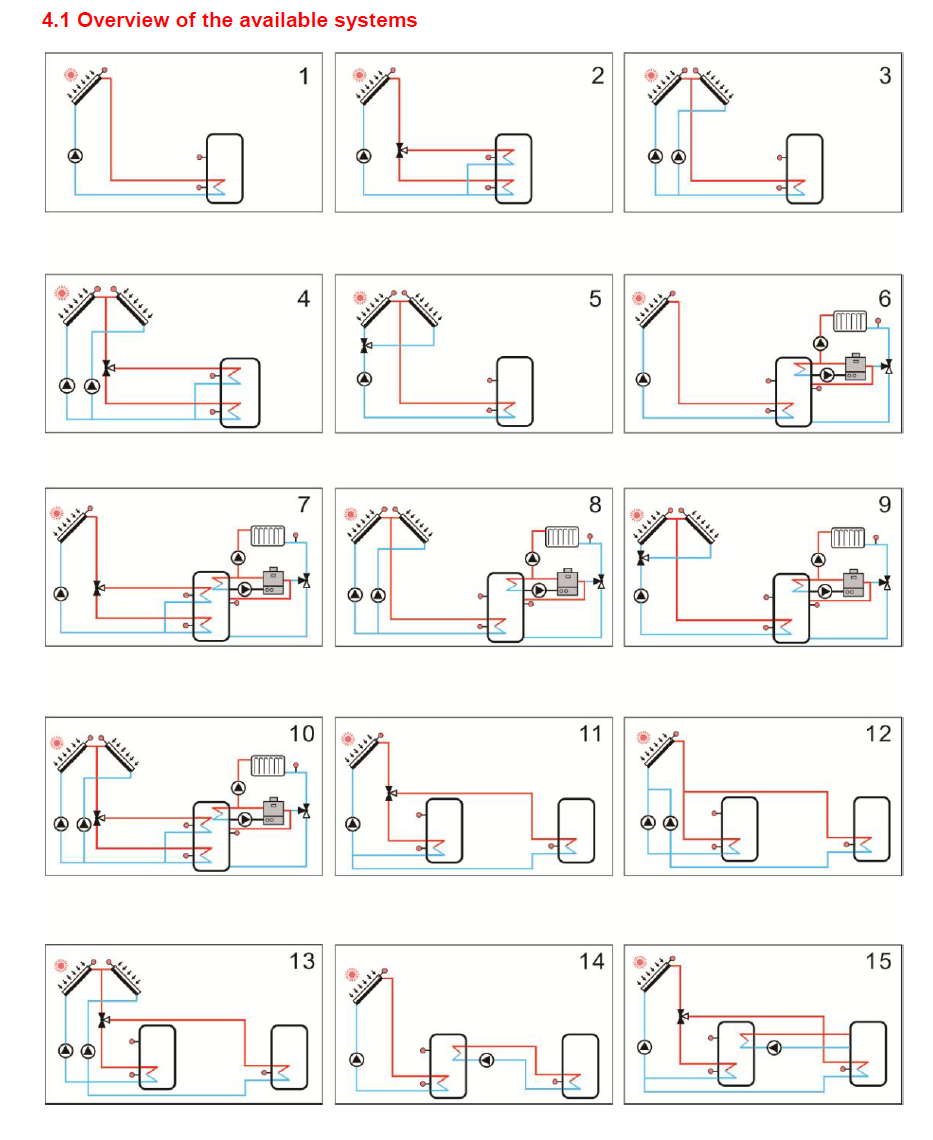 4.1 Overview of the available systems

1

2

3

4

5

6

7

8

9

10

11

12

13

14

15