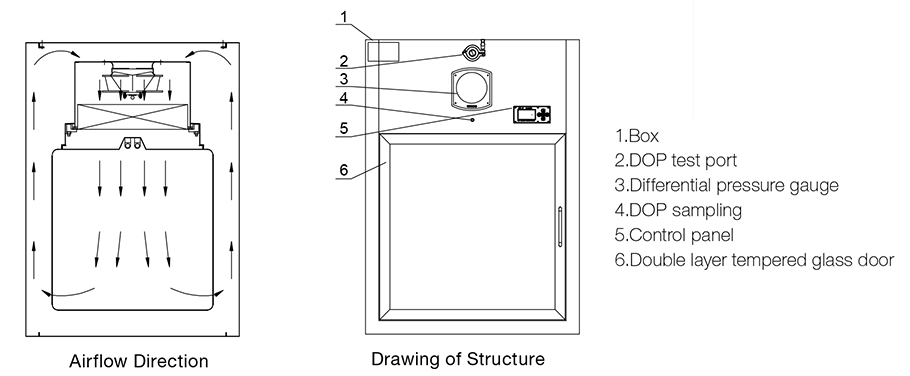 Airflow Direction

1
2
3
4
5
6

Drawing of Structure

1.Box
2.DOP test port
3.Differential pressure gauge
4.DOP sampling
5.Control panel
6.Double layer tempered glass door