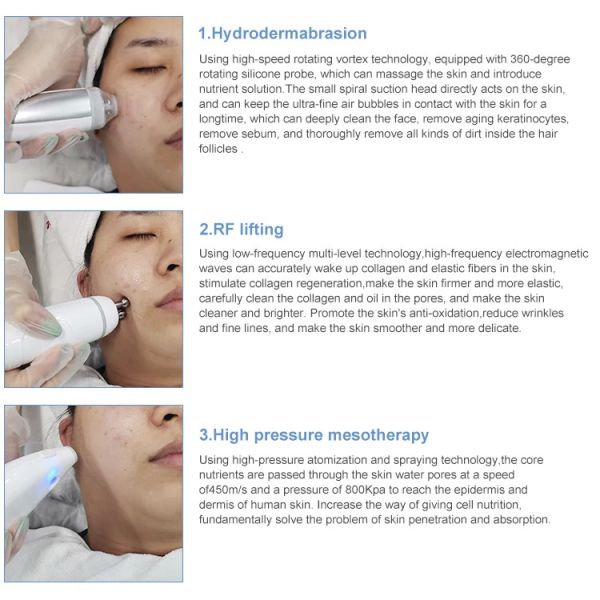 1.Hydrodermabrasion

Using high-speed rotating vortex technology, equipped with 360-degree rotating silicone probe, which can massage the skin and introduce nutrient solution.The small spiral suction head directly acts on the skin, and can keep the ultra-fine air bubbles in contact with the skin for a longtime, which can deeply clean the face, remove aging keratinocytes, remove sebum, and thoroughly remove all kinds of dirt inside the hair follicles .

2.RF lifting

Using low-frequency multi-level technology,high-frequency electromagnetic waves can accurately wake up collagen and elastic fibers in the skin, stimulate collagen regeneration,make the skin firmer and more elastic, carefully clean the collagen and oil in the pores, and make the skin cleaner and brighter. Promote the skin's anti-oxidation,reduce wrinkles and fine lines, and make the skin smoother and more delicate.

3.High pressure mesotherapy

Using high-pressure atomization and spraying technology,the core nutrients are passed through the skin water pores at a speed of450m/s and a pressure of 800Kpa to reach the epidermis and dermis of human skin. Increase the way of giving cell nutrition, fundamentally solve the problem of skin penetration and absorption.