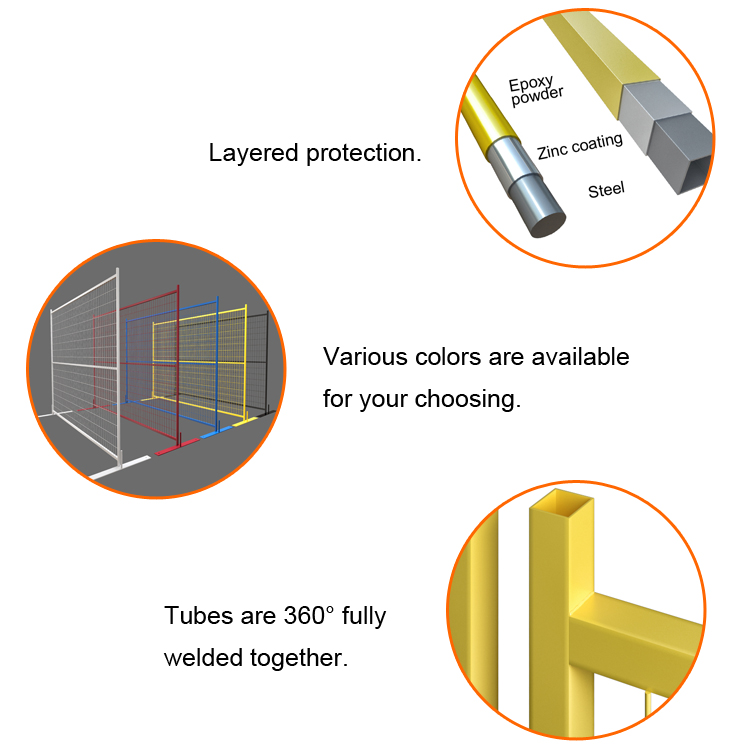 Layered protection.

Epoxy powder

Zinc coating

Steel

Various colors are available for your choosing.

Tubes are 360° fully welded together.