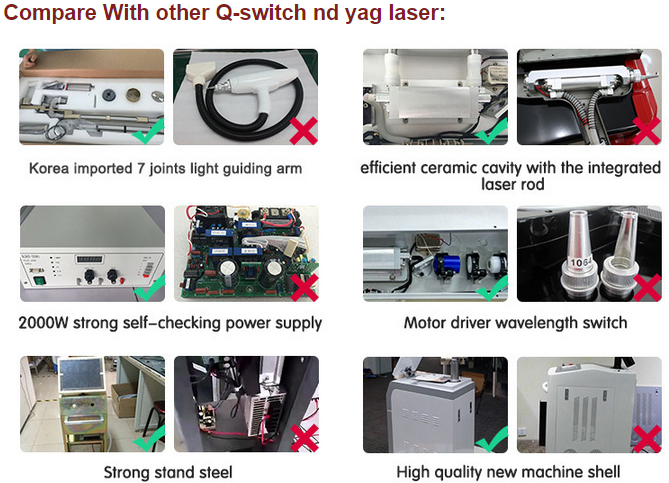 Compare With other Q-switch nd yag laser:

Korea imported 7 joints light guiding arm

efficient ceramic cavity with the integrated laser rod

2000W strong self-checking power supply

1064

Motor driver wavelength switch

Strong stand steel

High quality new machine shell